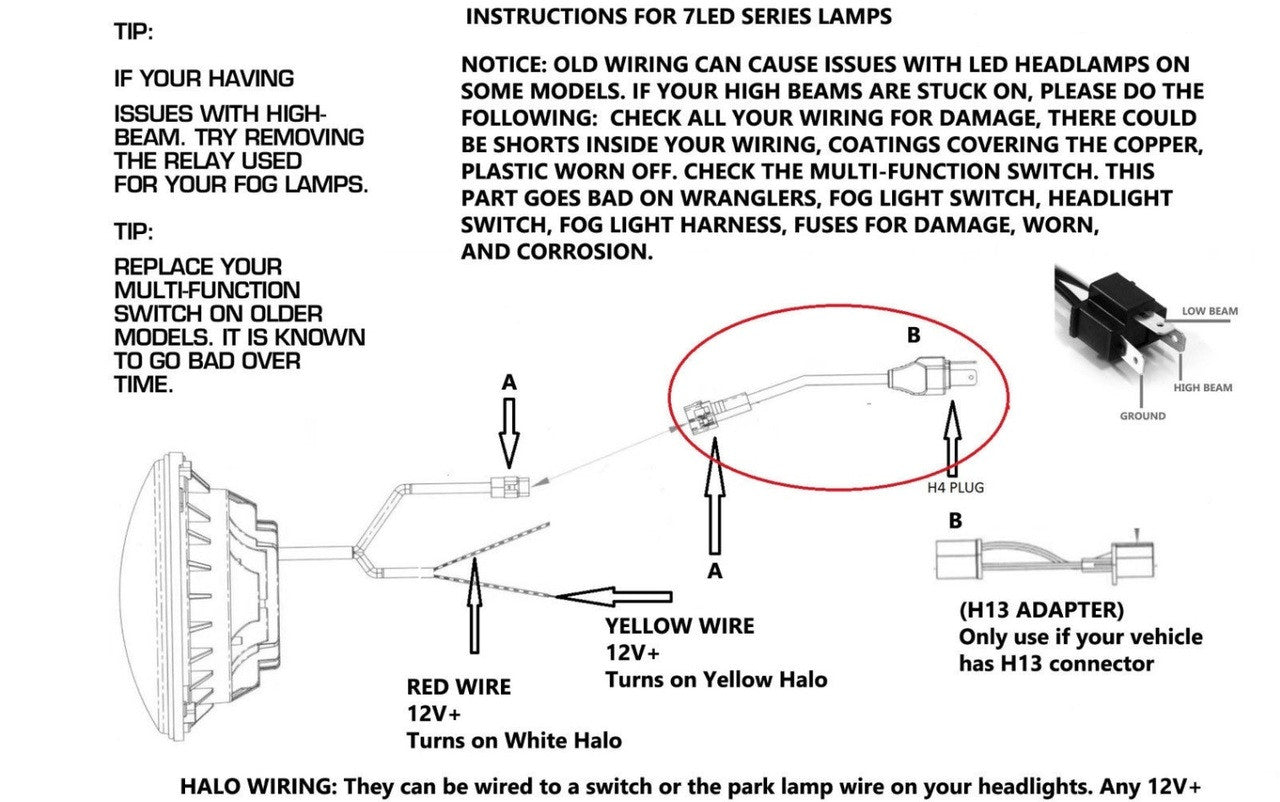 TIP:

IF YOUR HAVING ISSUES WITH HIGH-BEAM. TRY REMOVING THE RELAY USED FOR YOUR FOG LAMPS.

TIP:

REPLACE YOUR MULTI-FUNCTION SWITCH ON OLDER MODELS. IT IS KNOWN TO GO BAD OVER TIME.

INSTRUCTIONS FOR 7LED SERIES LAMPS

NOTICE: OLD WIRING CAN CAUSE ISSUES WITH LED HEADLAMPS ON SOME MODELS. IF YOUR HIGH BEAMS ARE STUCK ON, PLEASE DO THE FOLLOWING: CHECK ALL YOUR WIRING FOR DAMAGE, THERE COULD BE SHORTS INSIDE YOUR WIRING, COATINGS COVERING THE COPPER, PLASTIC WORN OFF. CHECK THE MULTI-FUNCTION SWITCH. THIS PART GOES BAD ON WRANGLERS, FOG LIGHT SWITCH, HEADLIGHT SWITCH, FOG LIGHT HARNESS, FUSES FOR DAMAGE, WORN, AND CORROSION.

LOW BEAM
HIGH BEAM
GROUND

B

A

H4 PLUG

A

B

(H13 ADAPTER)
Only use if your vehicle has H13 connector

YELLOW WIRE
12V+
Turns on Yellow Halo

RED WIRE
12V+
Turns on White Halo

HALO WIRING: They can be wired to a switch or the park lamp wire on your headlights. Any 12V+