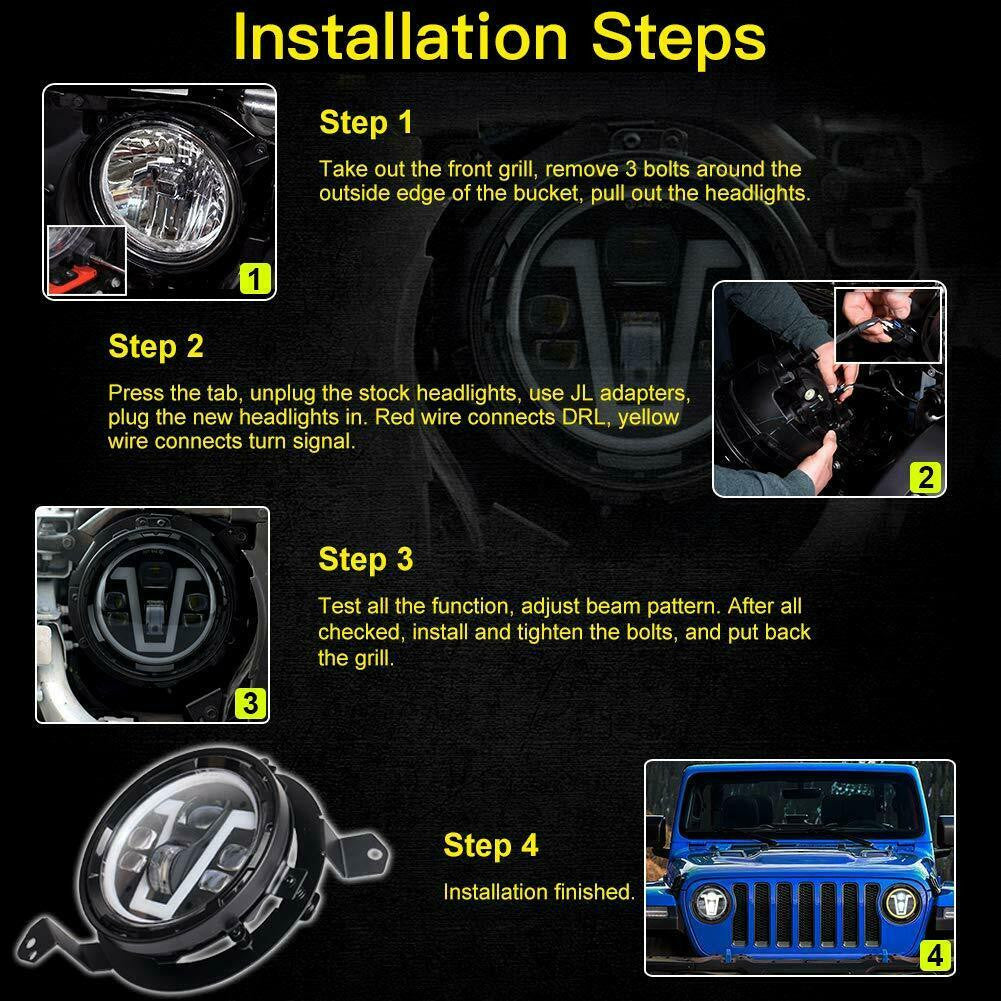 Installation Steps

1

Step 1

Take out the front grill, remove 3 bolts around the outside edge of the bucket, pull out the headlights.

Step 2

Press the tab, unplug the stock headlights, use JL adapters, plug the new headlights in. Red wire connects DRL, yellow wire connects turn signal.

2

3

Step 3

Test all the function, adjust beam pattern. After all checked, install and tighten the bolts, and put back the grill.

Step 4

Installation finished.

4