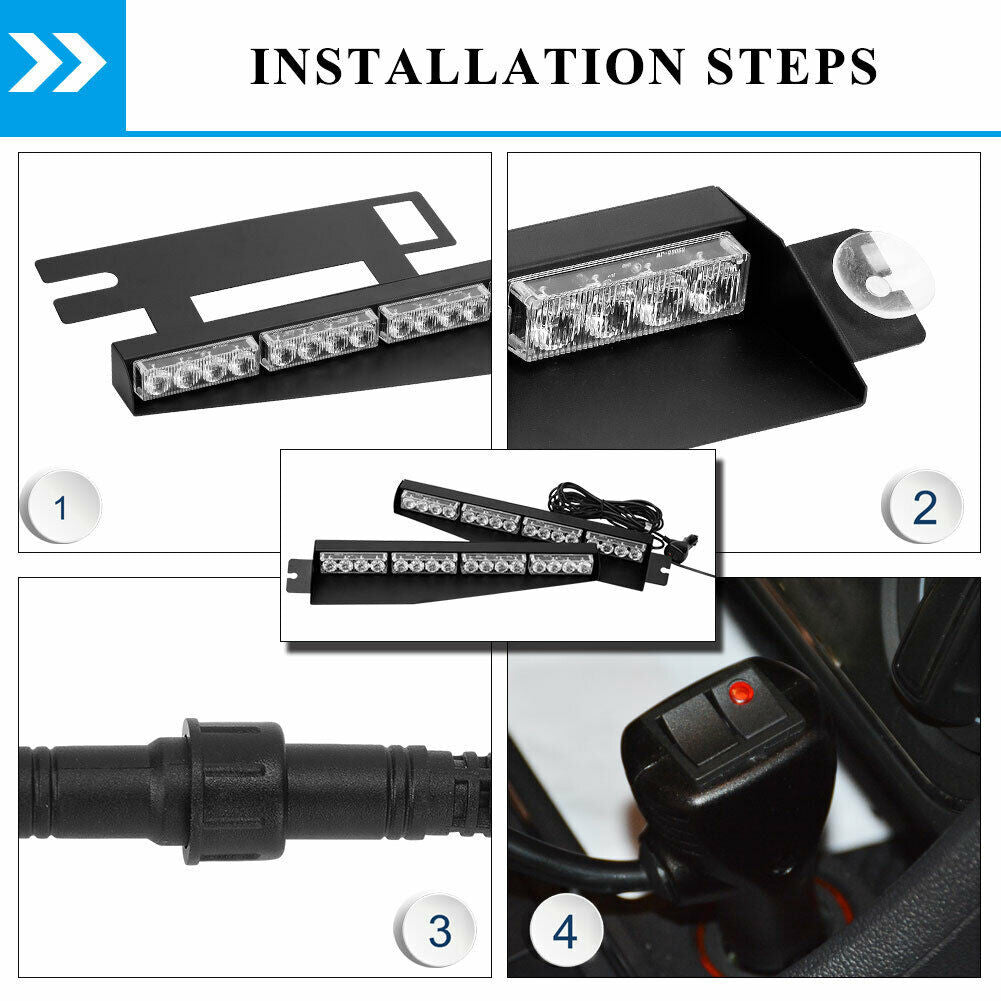 INSTALLATION STEPS

1

2

3

4