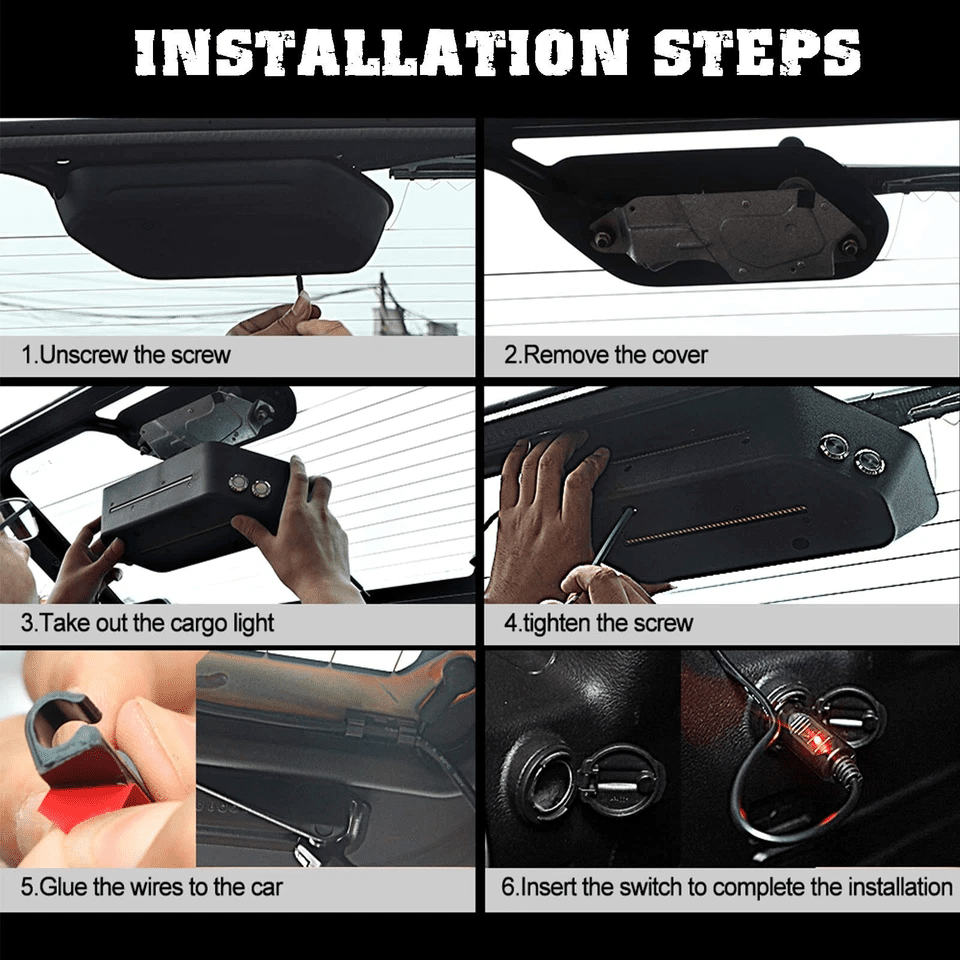 INSTALLATION STEPS

1.Unscrew the screw

2.Remove the cover

3.Take out the cargo light

4.tighten the screw

5.Glue the wires to the car

6.Insert the switch to complete the installation