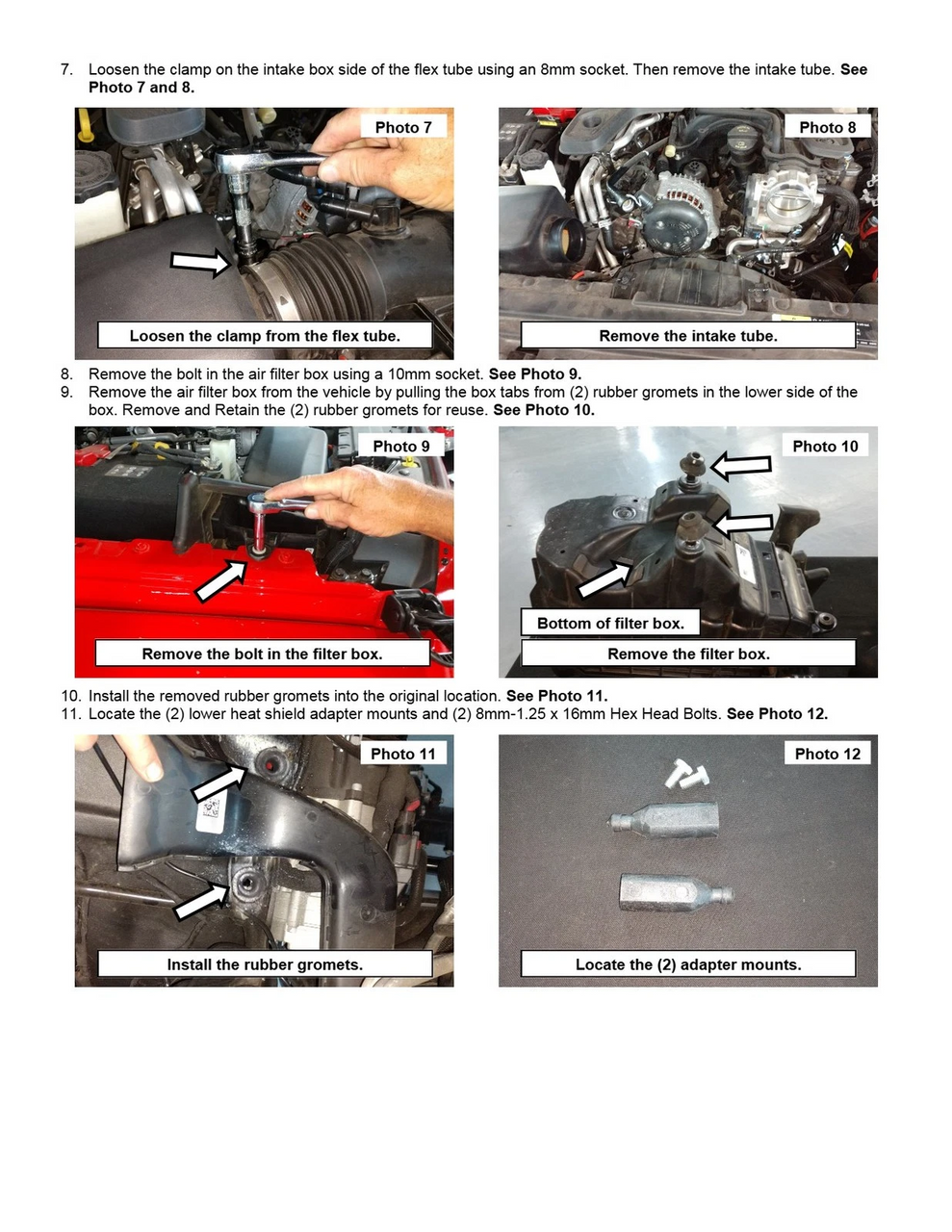 7. Loosen the clamp on the intake box side of the flex tube using an 8mm socket. Then remove the intake tube. See Photo 7 and 8.

Photo 7

Loosen the clamp from the flex tube.

Photo 8

Remove the intake tube.

8. Remove the bolt in the air filter box using a 10mm socket. See Photo 9.
9. Remove the air filter box from the vehicle by pulling the box tabs from (2) rubber gromets in the lower side of the box. Remove and Retain the (2) rubber gromets for reuse. See Photo 10.

Photo 9

Remove the bolt in the filter box.

Photo 10

Bottom of filter box.

Remove the filter box.

10. Install the removed rubber gromets into the original location. See Photo 11.
11. Locate the (2) lower heat shield adapter mounts and (2) 8mm-1.25 x 16mm Hex Head Bolts. See Photo 12.

Photo 11

Install the rubber gromets.

Photo 12

Locate the (2) adapter mounts.