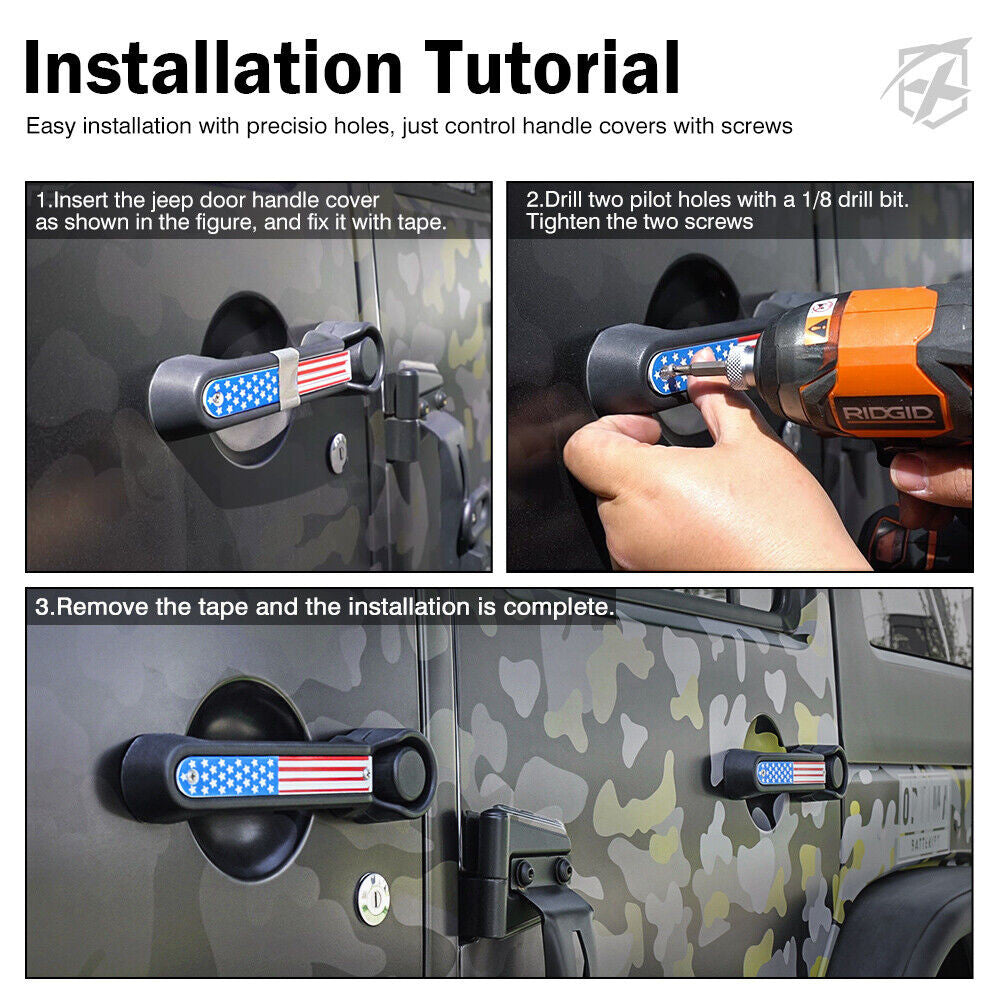 Installation Tutorial

Easy installation with precisio holes, just control handle covers with screws

1.Insert the jeep door handle cover as shown in the figure, and fix it with tape.

2.Drill two pilot holes with a 1/8 drill bit. Tighten the two screws

RIDGID

3.Remove the tape and the installation is complete.