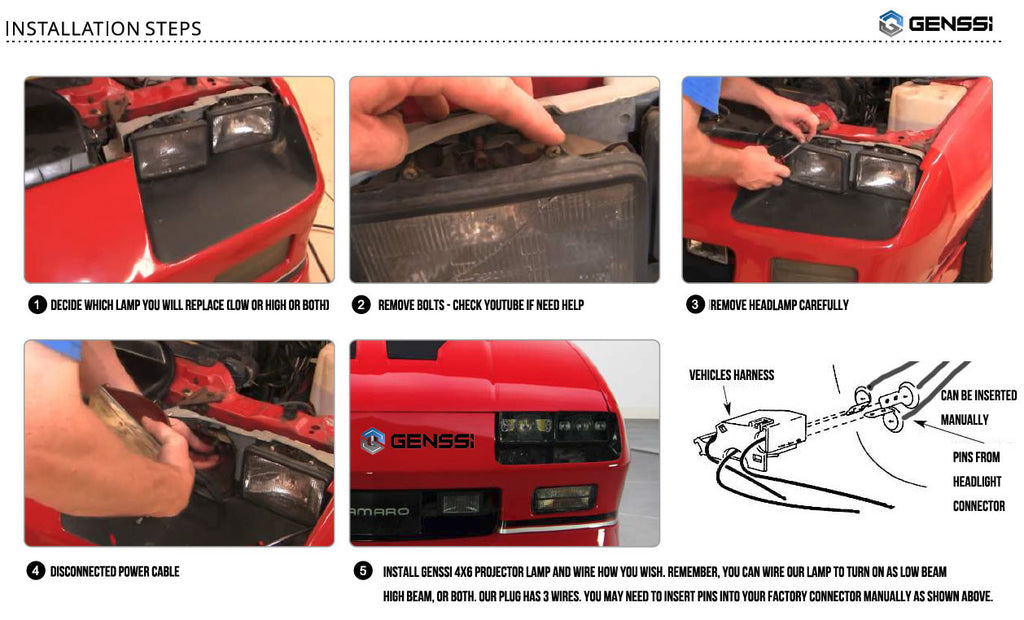 INSTALLATION STEPS

GENSSI

1 DECIDE WHICH LAMP YOU WILL REPLACE (LOW OR HIGH OR BOTH)

2 REMOVE BOLTS - CHECK YOUTUBE IF NEED HELP

3 REMOVE HEADLAMP CAREFULLY

GENSSI

AMARO

VEHICLES HARNESS

CAN BE INSERTED MANUALLY

PINS FROM HEADLIGHT CONNECTOR

4 DISCONNECTED POWER CABLE

5 INSTALL GENSSI 4X6 PROJECTOR LAMP AND WIRE HOW YOU WISH. REMEMBER, YOU CAN WIRE OUR LAMP TO TURN ON AS LOW BEAM HIGH BEAM, OR BOTH. OUR PLUG HAS 3 WIRES. YOU MAY NEED TO INSERT PINS INTO YOUR FACTORY CONNECTOR MANUALLY AS SHOWN ABOVE.