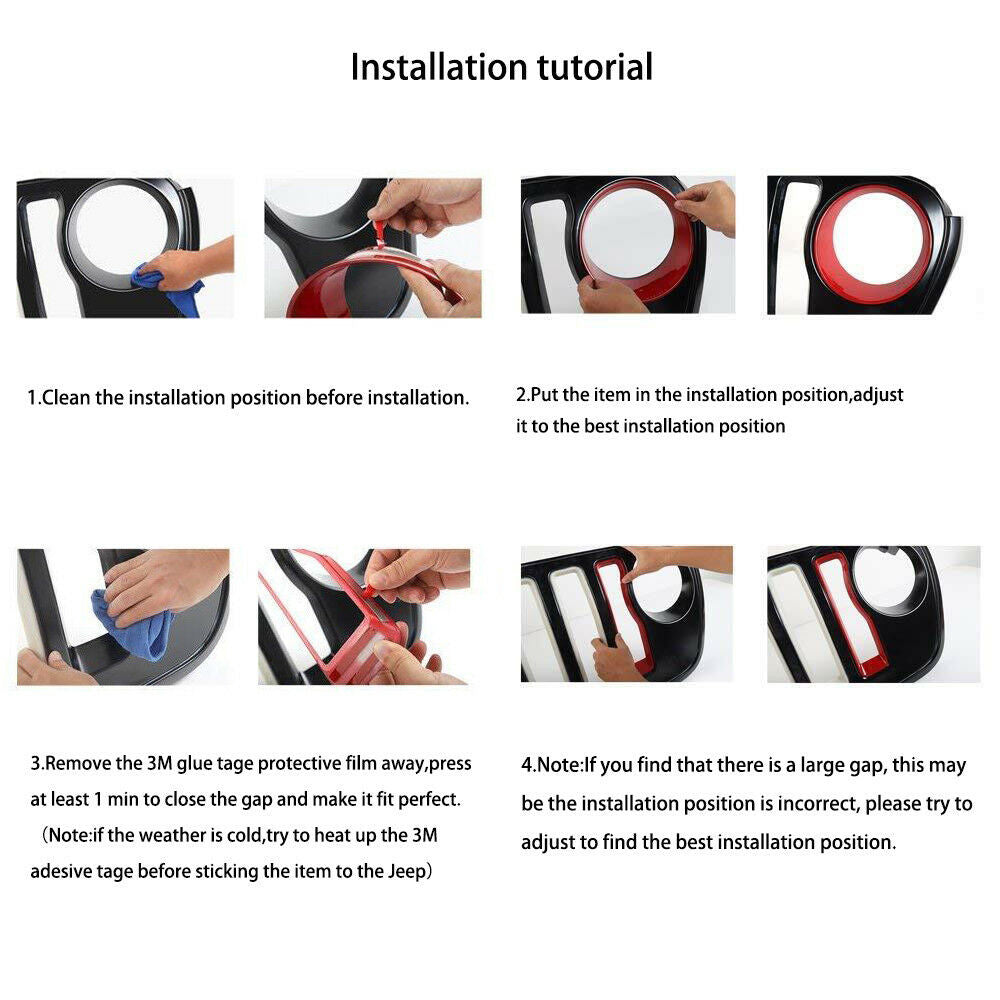 Installation tutorial

1.Clean the installation position before installation.

2.Put the item in the installation position,adjust it to the best installation position

3.Remove the 3M glue tage protective film away,press at least 1 min to close the gap and make it fit perfect.
（Note:if the weather is cold,try to heat up the 3M adesive tage before sticking the item to the Jeep）

4.Note:If you find that there is a large gap, this may be the installation position is incorrect, please try to adjust to find the best installation position.