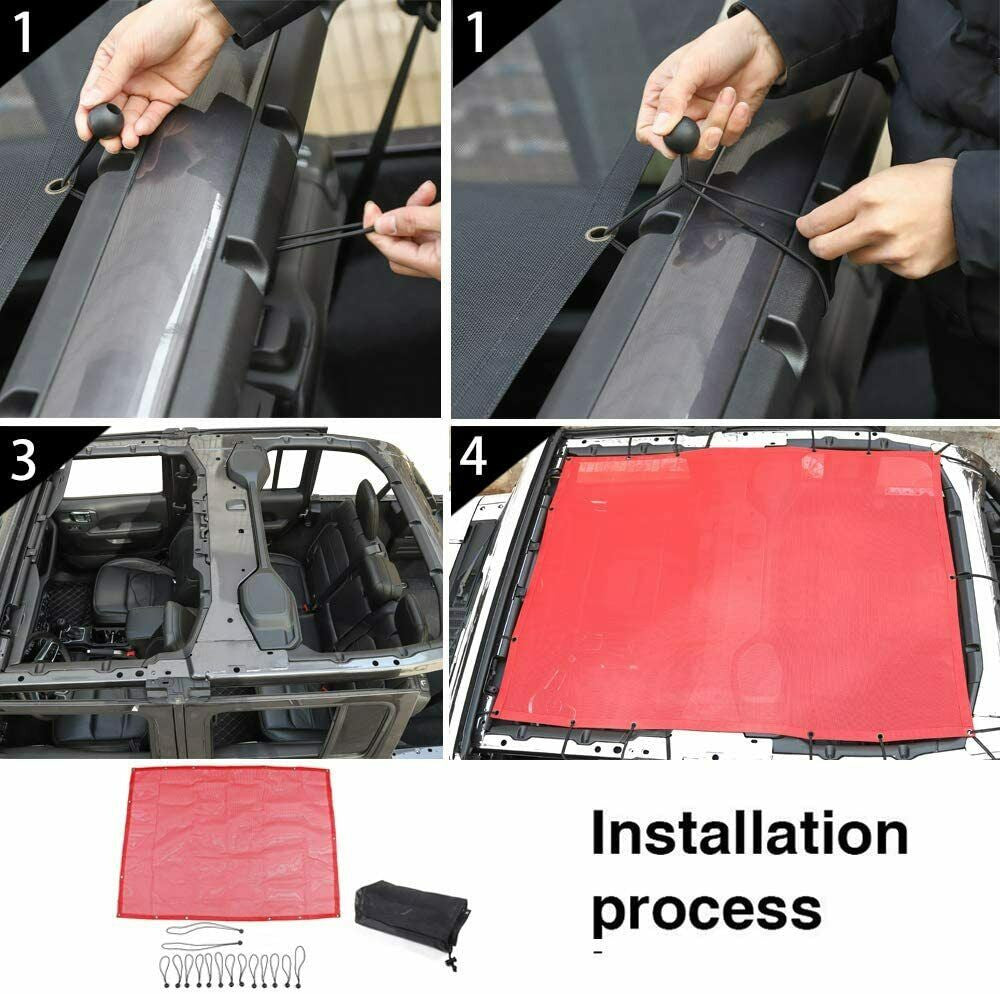 1

1

3

4

Installation process