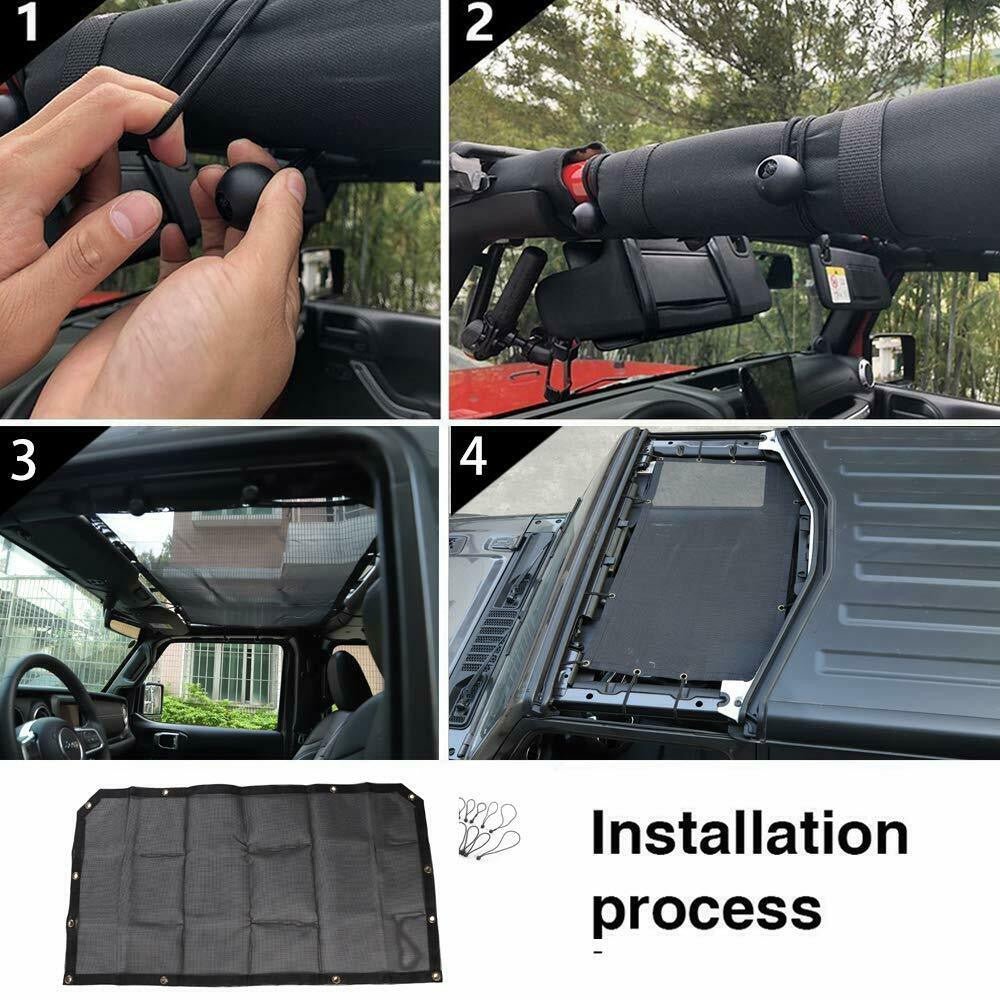 1

2

3

4

Installation process