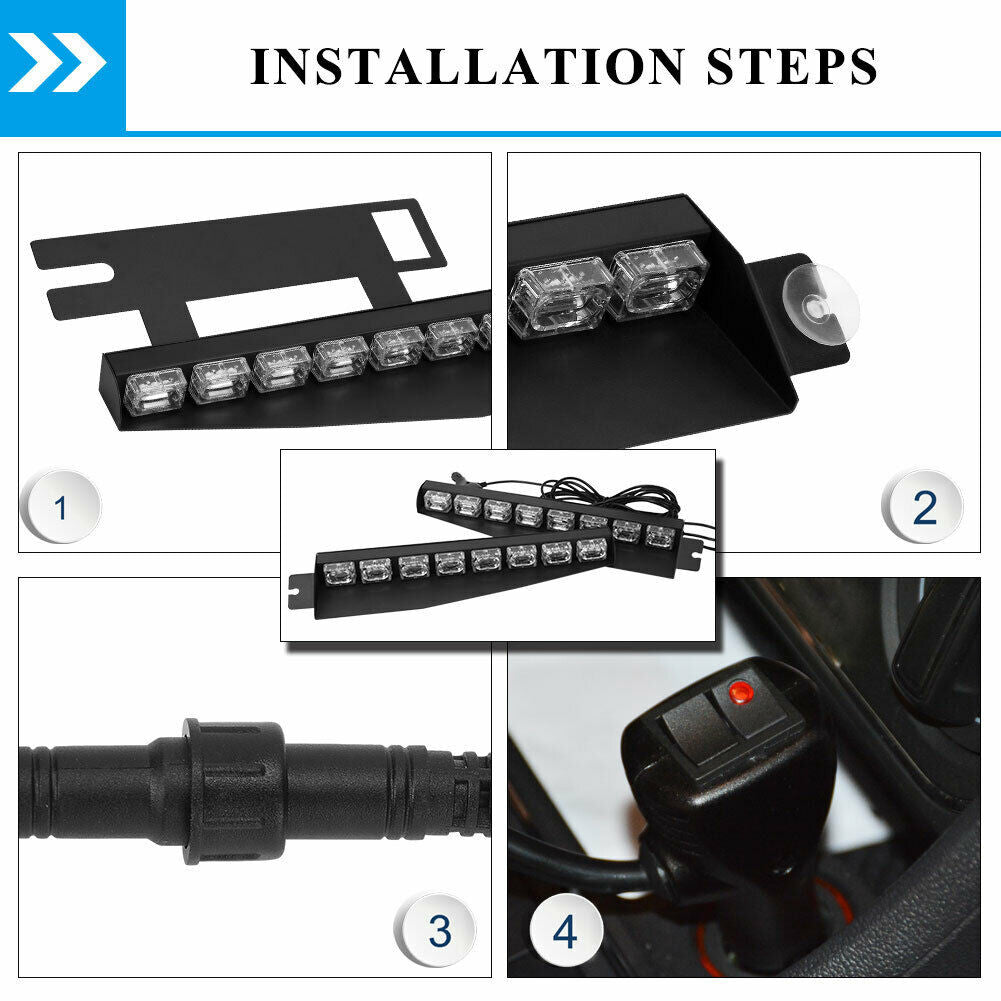 INSTALLATION STEPS

1

2

3

4