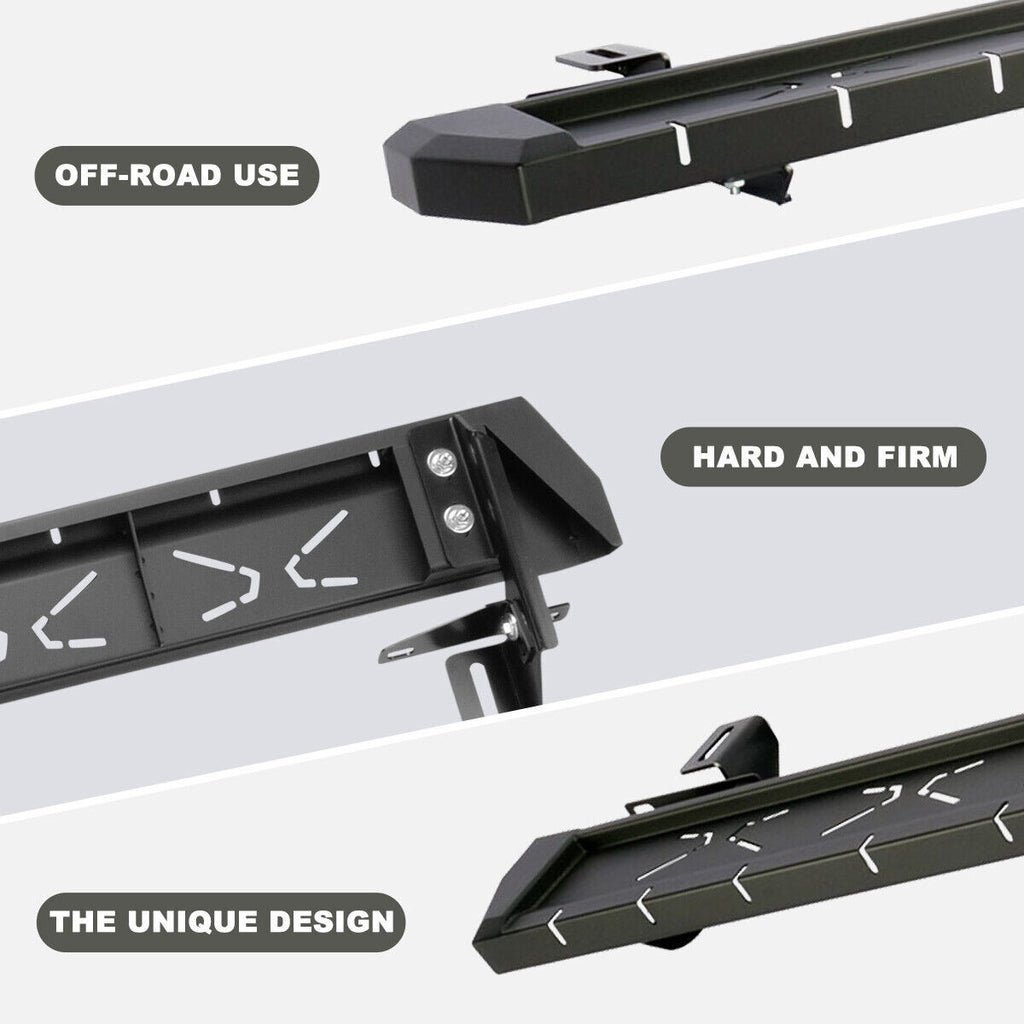 OFF-ROAD USE

HARD AND FIRM

THE UNIQUE DESIGN