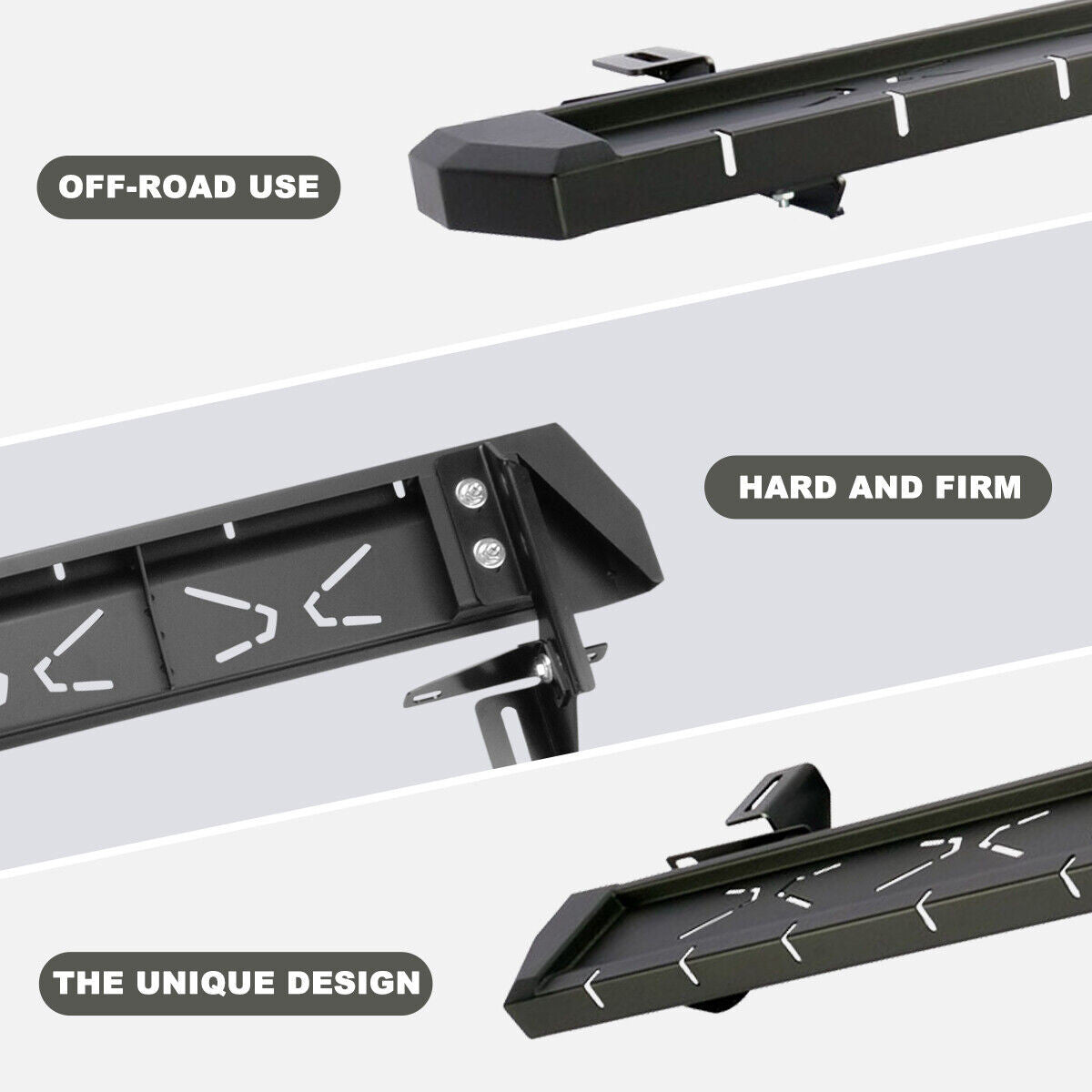 OFF-ROAD USE

HARD AND FIRM

THE UNIQUE DESIGN