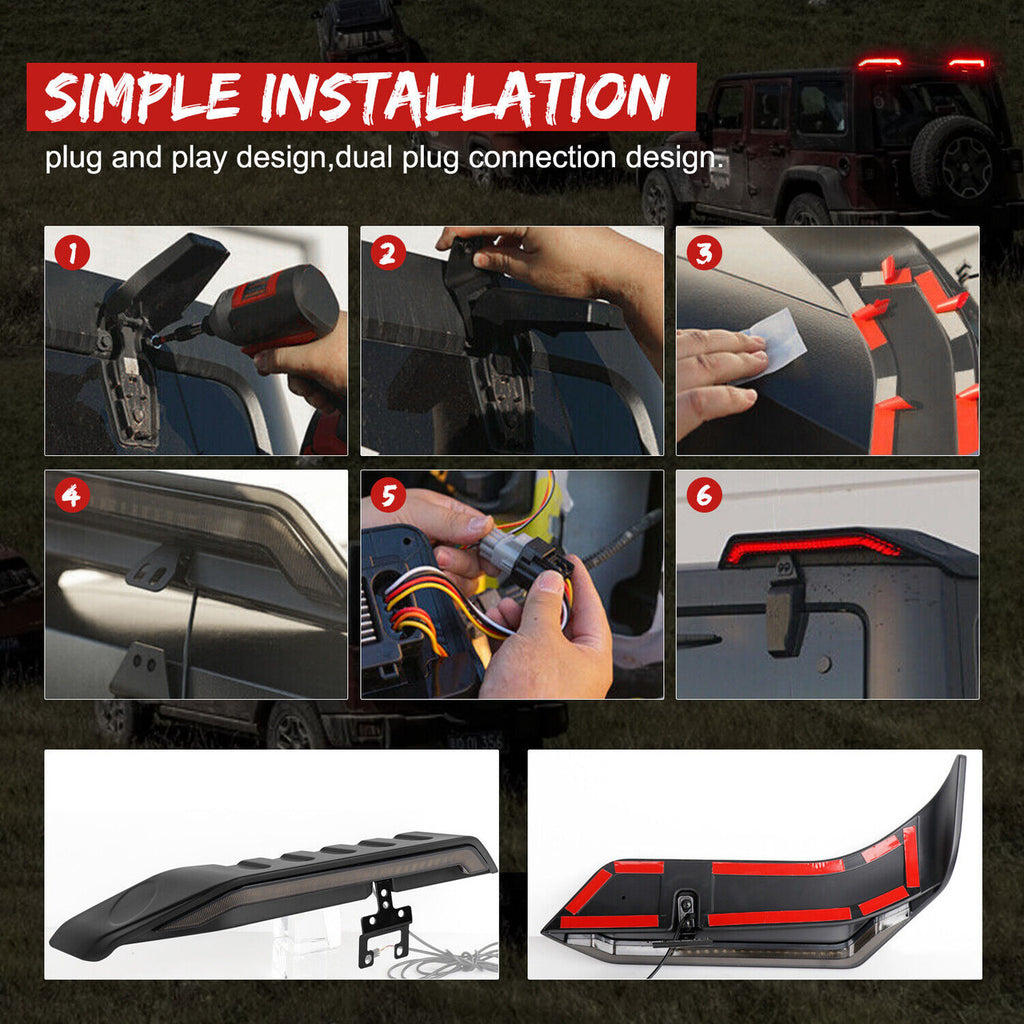 SIMPLE INSTALLATION
plug and play design,dual plug connection design.

1

2

3

4

5

6